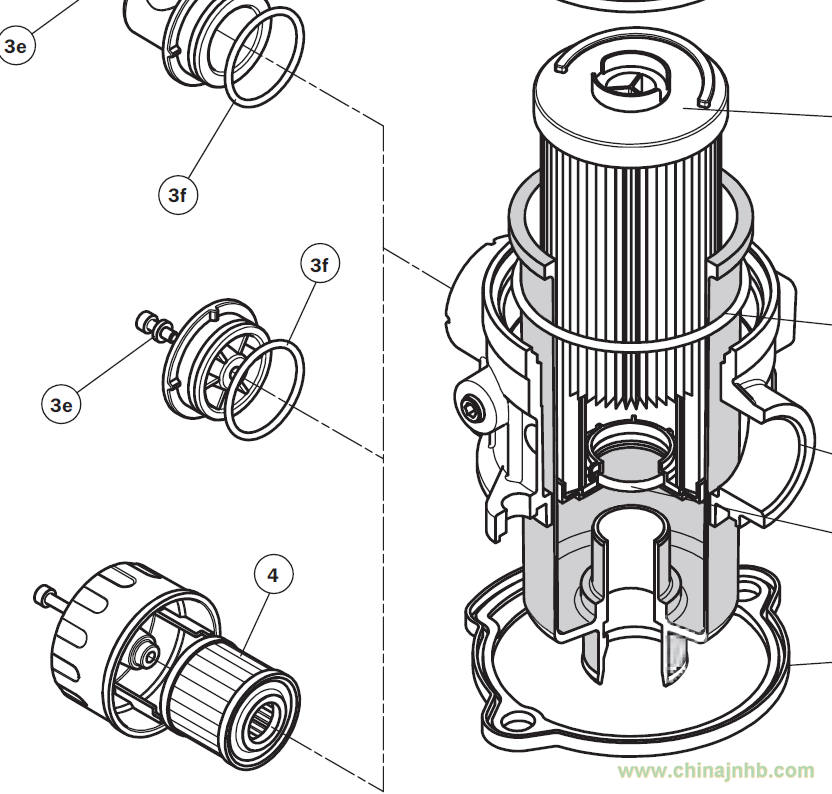 3e

3f

3f

3e

4

www.chinajnhb.com