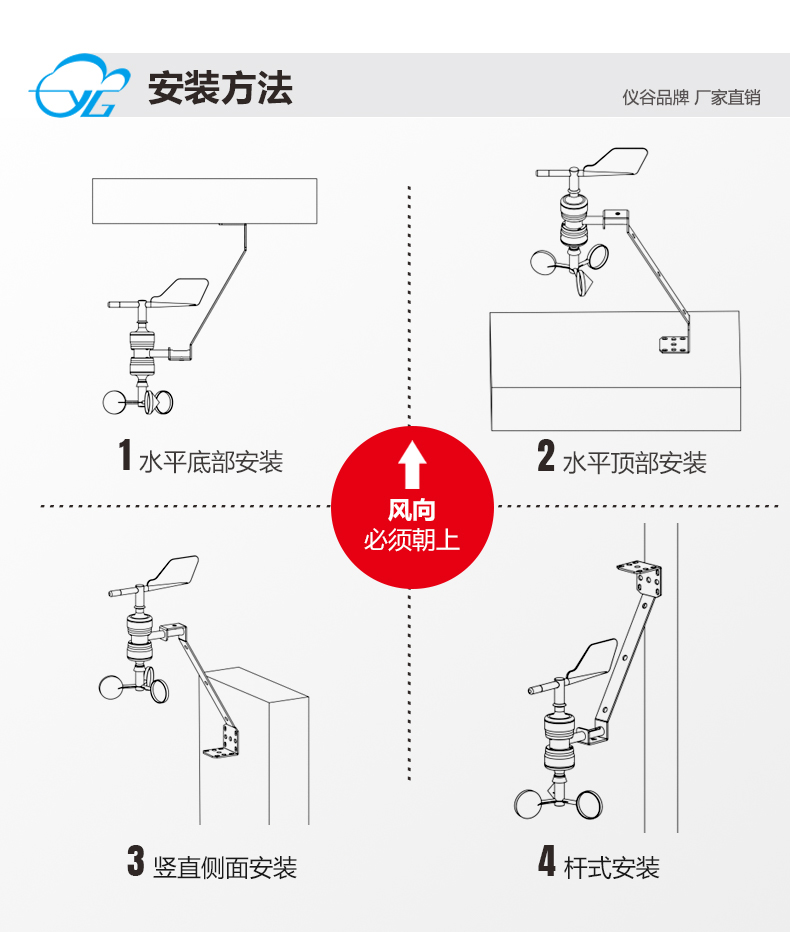 YG 安装方法

仪谷品牌 厂家直销

1 水平底部安装

2 水平顶部安装

风向
必须朝上

3 竖直侧面安装

4 杆式安装